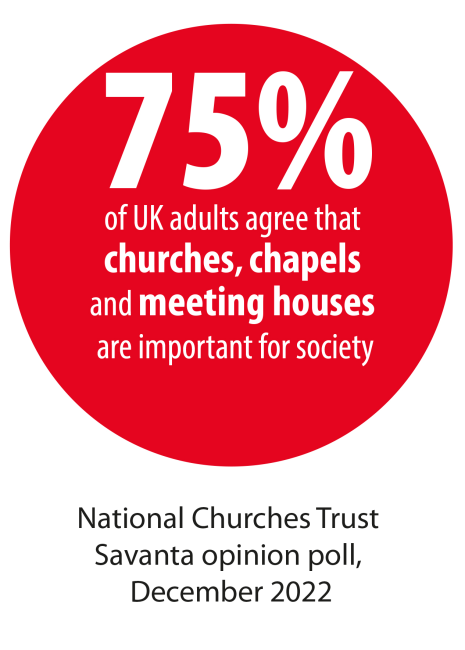 75%

of UK adults agree that churches, chapels and meeting houses are important for society

National Churches Trust Savanta opinion poll, December 2022